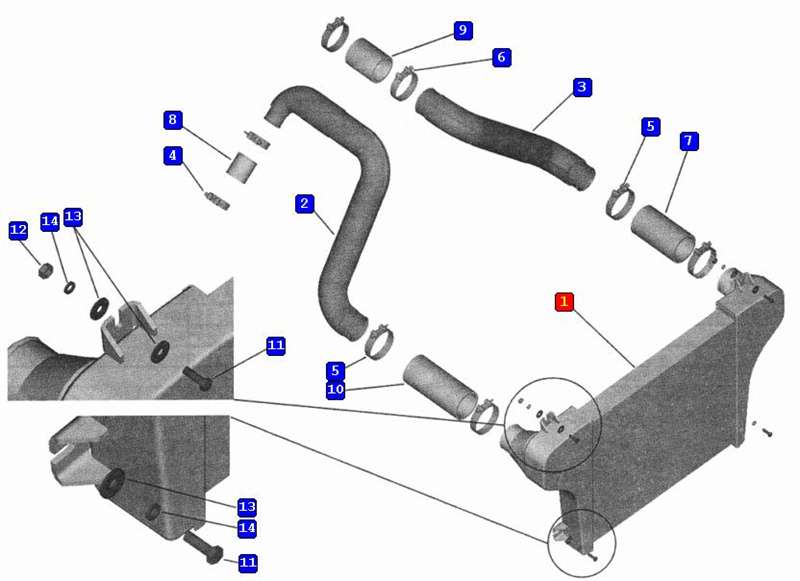 9
6
3
8
4
5
7
2
12
14
13
1
11
5
10
13
14
11