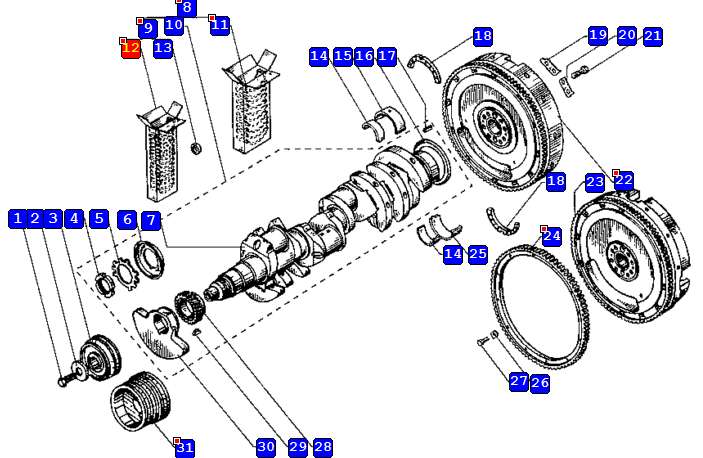 8
9 10 11
12 13
14 15 16 17
18
19 20 21
18
23 22
1 2 3 4 5 6 7
24
14 25
27 26
31
30 29 28