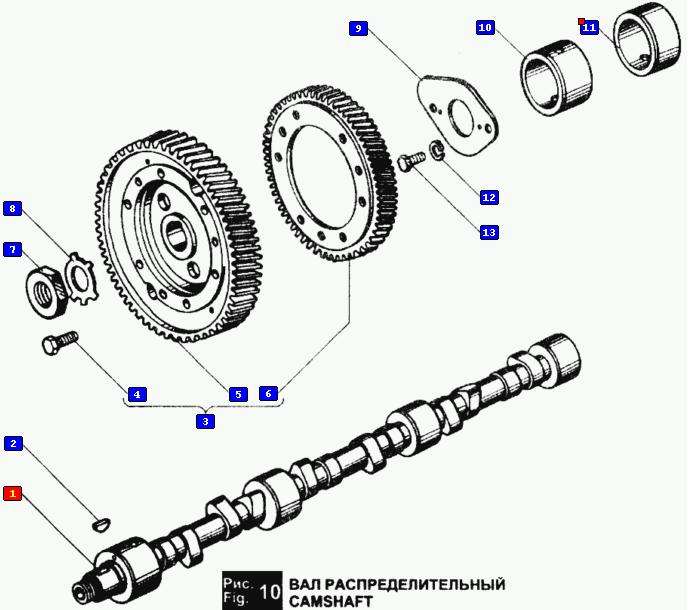 9
10
11
12
13
8
7
4
5
6
3
2
1
Рис. Fig. 10 ВАЛ РАСПРЕДЕЛИТЕЛЬНЫЙ CAMSHAFT