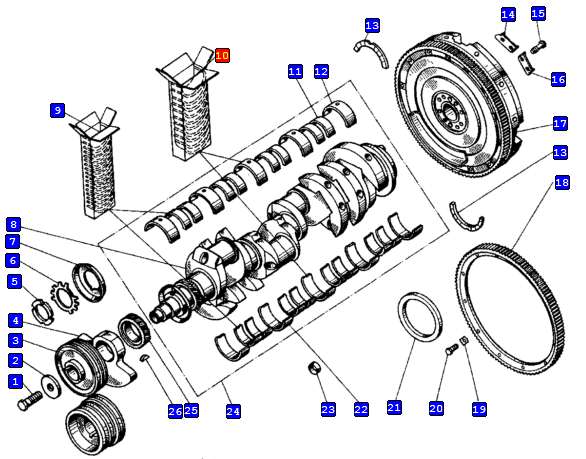 13
14
15
10
11
12
16
9
17
13
18
8
7
6
5
4
3
2
1
26
25
24
23
22
21
20
19