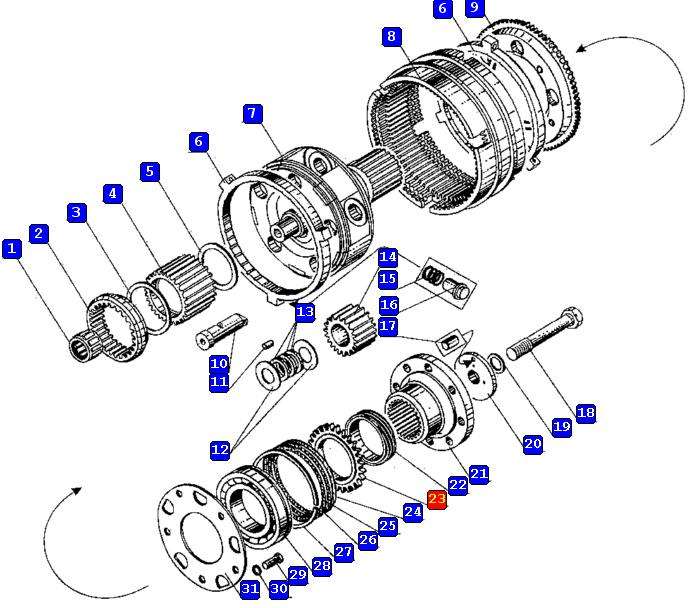 6
9
8
7
6
5
4
3
2
1
14
15
16
17
13
10
11
12
18
19
20
21
22
23
24
25
26
27
28
29
30
31