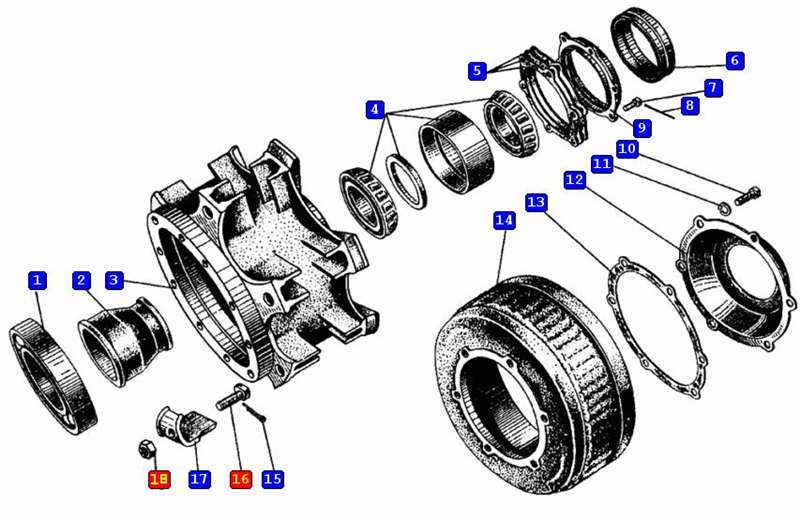 5
6
7
8
4
9
10
11
12
13
14
1
2
3
18
17
16
15