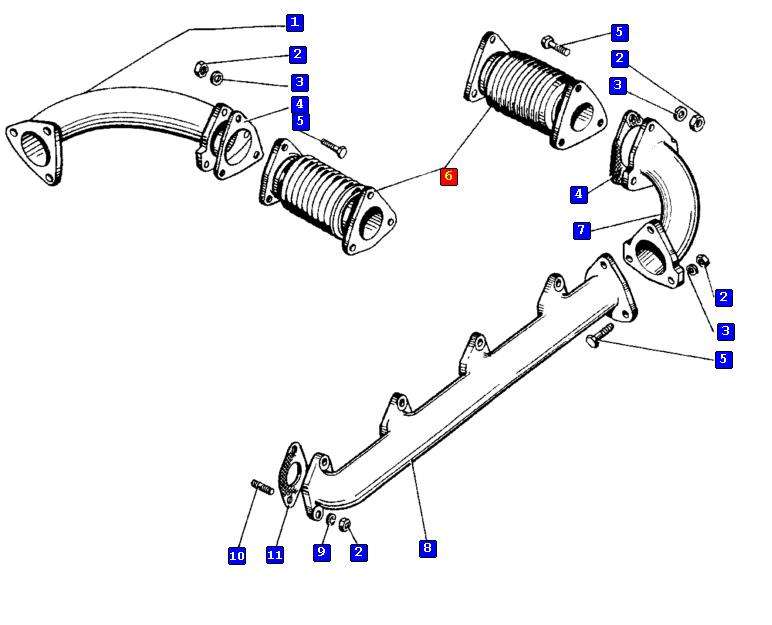 1
2
3
4
5
5
2
3
6
4
7
2
3
5
10
11
9
2
8