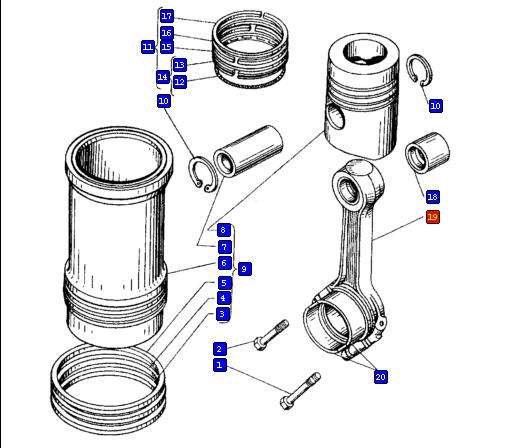 17
16
11
15
13
14
12
10
10
18
19
8
7
6
9
5
4
3
2
1
20