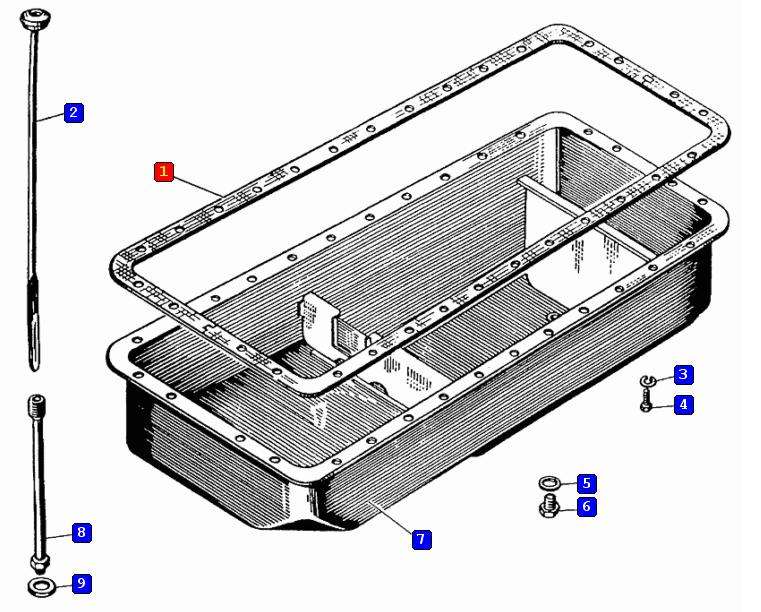 2
1
3
4
5
6
7
8
9