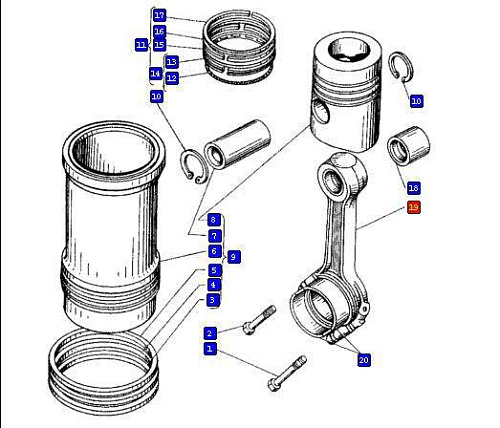 17
16
11
15
13
14
12
10
10
18
19
8
7
6
9
5
4
3
2
1
20