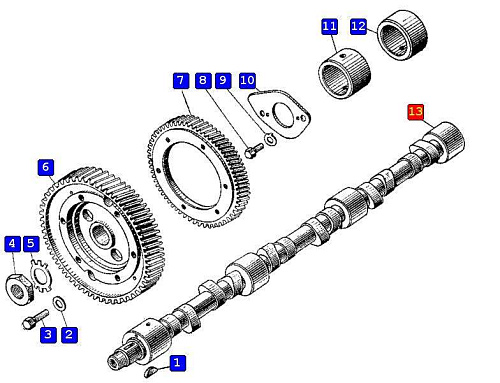 11
12
7
8
9
10
13
6
4
5
3
2
1